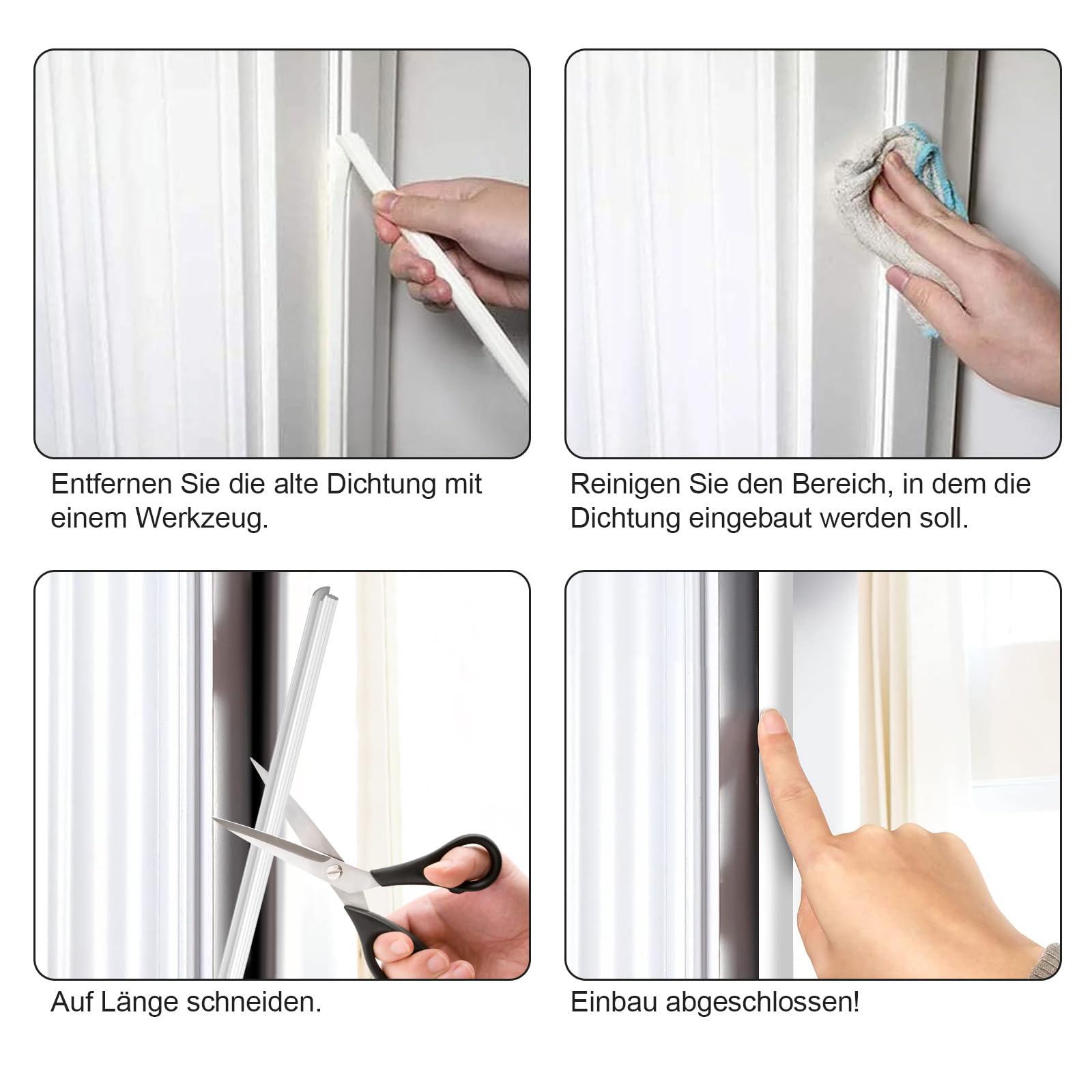 Entfernen Sie die alte Dichtung mit einem Werkzeug.

Reinigen Sie den Bereich, in dem die Dichtung eingebaut werden soll.

Auf Länge schneiden.

Einbau abgeschlossen!